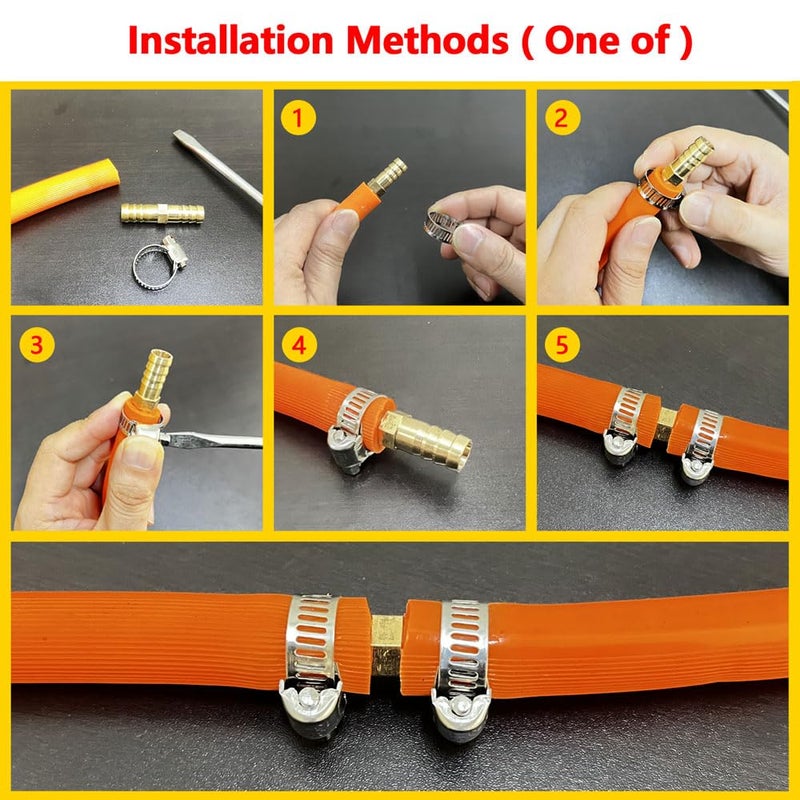 Installation Methods ( One of )

1

2

3

4

5